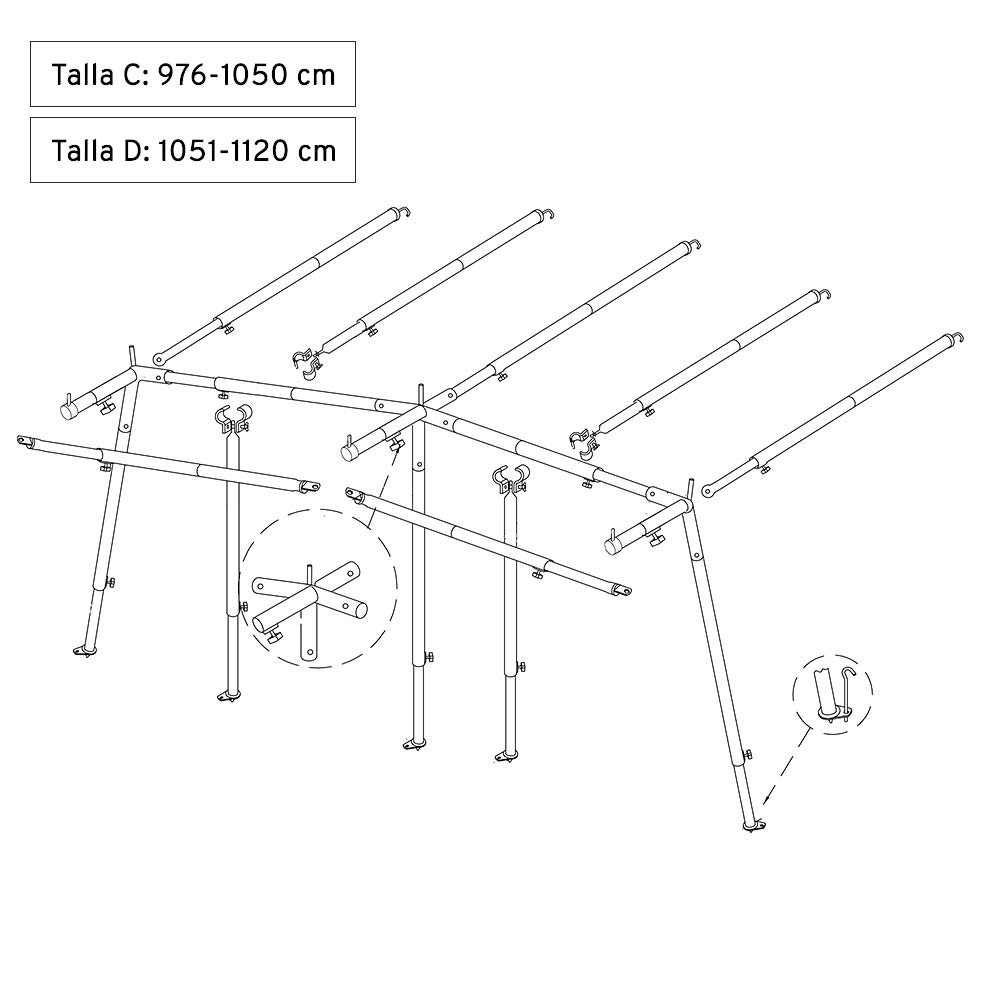 Talla C: 976-1050 cm

Talla D: 1051-1120 cm